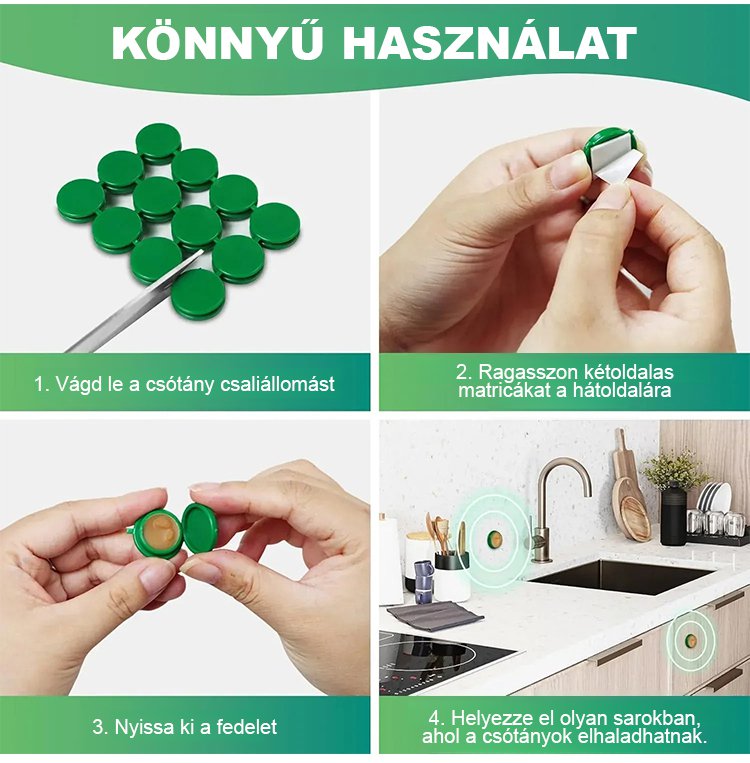 KÖNNYŰ HASZNÁLAT

1. Vágd le a csótány csaliállomást

2. Ragasszon kétoldalas matricákat a hátoldalára

3. Nyissa ki a fedelet

4. Helyezze el olyan sarokban, ahol a csótányok elhaladhatnak.