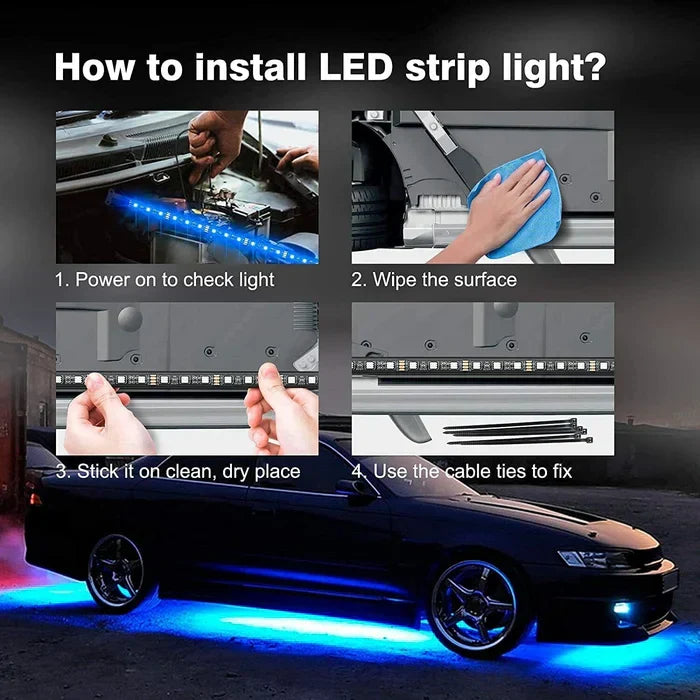 How to install LED strip light?

1. Power on to check light

2. Wipe the surface

3. Stick it on clean, dry place

4. Use the cable ties to fix