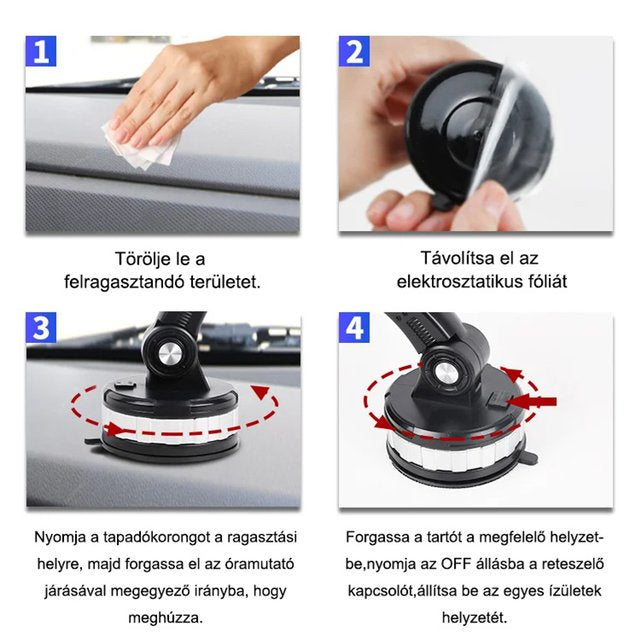 1

Törölje le a felragasztandó területet.

2

Távolítsa el az elektrosztatikus fóliát

3

Nyomja a tapadókorongot a ragasztási helyre, majd forgassa el az óramutató járásával megegyező irányba, hogy meghúzza.

4

Forgassa a tartót a megfelelő helyzetbe,nyomja az OFF állásba a reteszelő kapcsolót,állítsa be az egyes ízületek helyzetét.